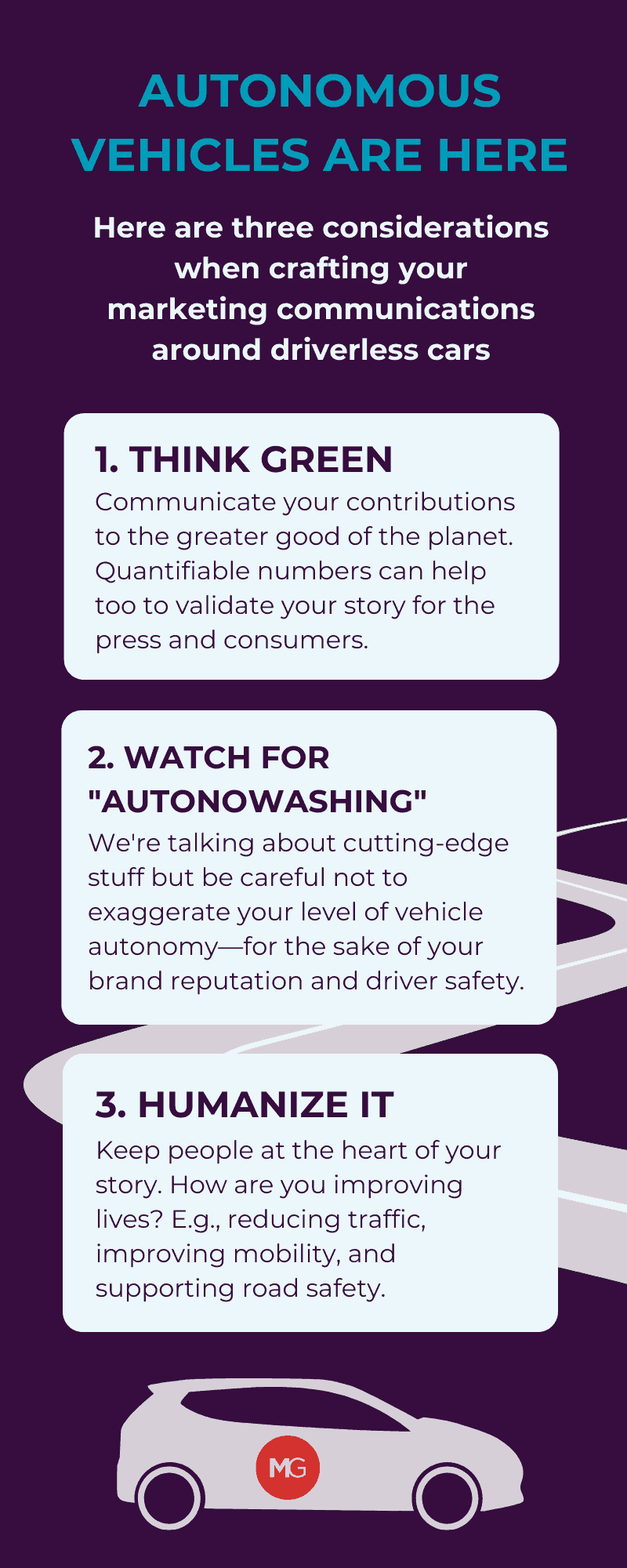 AUTONOMOUS VEHICLES ARE HERE

Here are three considerations when crafting your marketing communications around driverless cars

1. THINK GREEN
Communicate your contributions to the greater good of the planet. Quantifiable numbers can help too to validate your story for the press and consumers.

2. WATCH FOR "AUTONOWASHING"
We're talking about cutting-edge stuff but be careful not to exaggerate your level of vehicle autonomy—for the sake of your brand reputation and driver safety.

3. HUMANIZE IT
Keep people at the heart of your story. How are you improving lives? E.g., reducing traffic, improving mobility, and supporting road safety.

MG