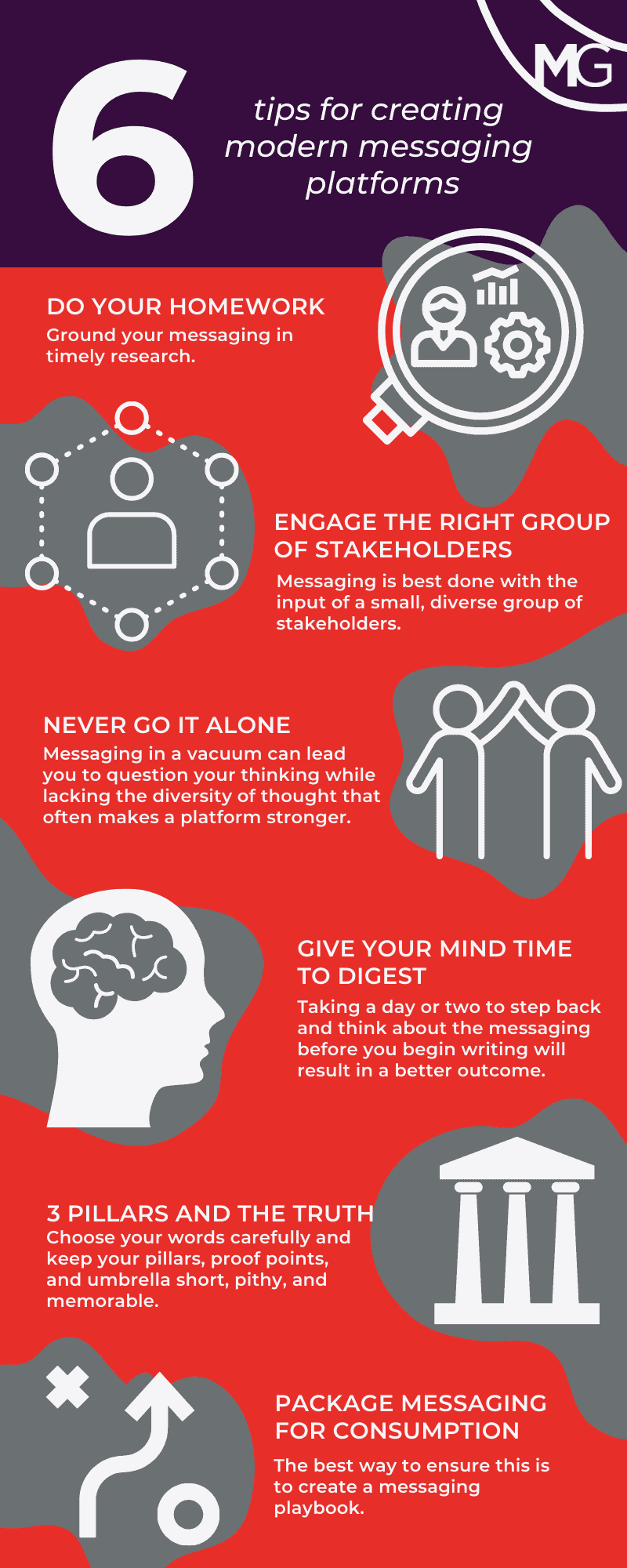 MG

6 tips for creating modern messaging platforms

DO YOUR HOMEWORK
Ground your messaging in timely research.

ENGAGE THE RIGHT GROUP OF STAKEHOLDERS
Messaging is best done with the input of a small, diverse group of stakeholders.

NEVER GO IT ALONE
Messaging in a vacuum can lead you to question your thinking while lacking the diversity of thought that often makes a platform stronger.

GIVE YOUR MIND TIME TO DIGEST
Taking a day or two to step back and think about the messaging before you begin writing will result in a better outcome.

3 PILLARS AND THE TRUTH
Choose your words carefully and keep your pillars, proof points, and umbrella short, pithy, and memorable.

PACKAGE MESSAGING FOR CONSUMPTION
The best way to ensure this is to create a messaging playbook.